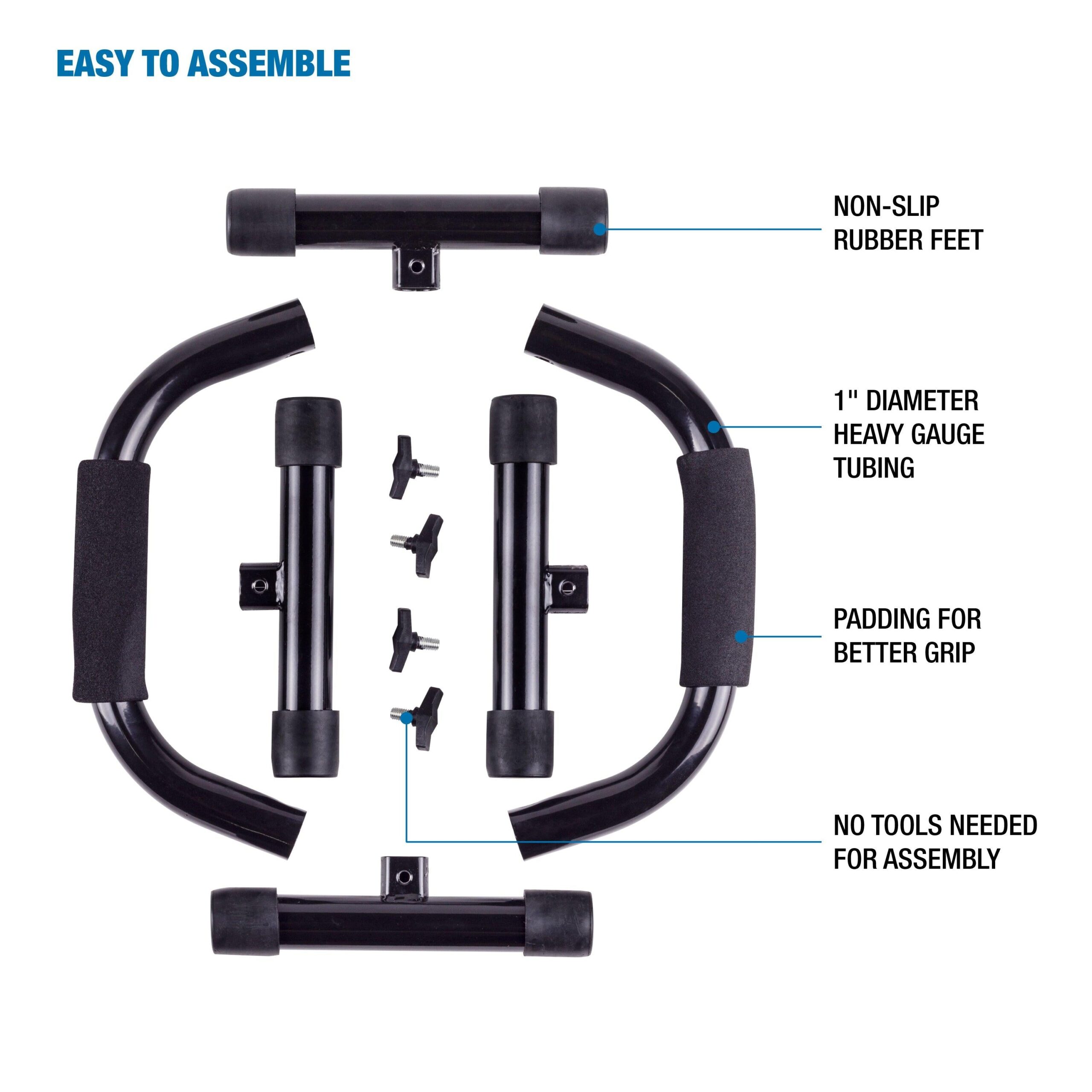 EASY TO ASSEMBLE

NON-SLIP RUBBER FEET

1" DIAMETER HEAVY GAUGE TUBING

PADDING FOR BETTER GRIP

NO TOOLS NEEDED FOR ASSEMBLY